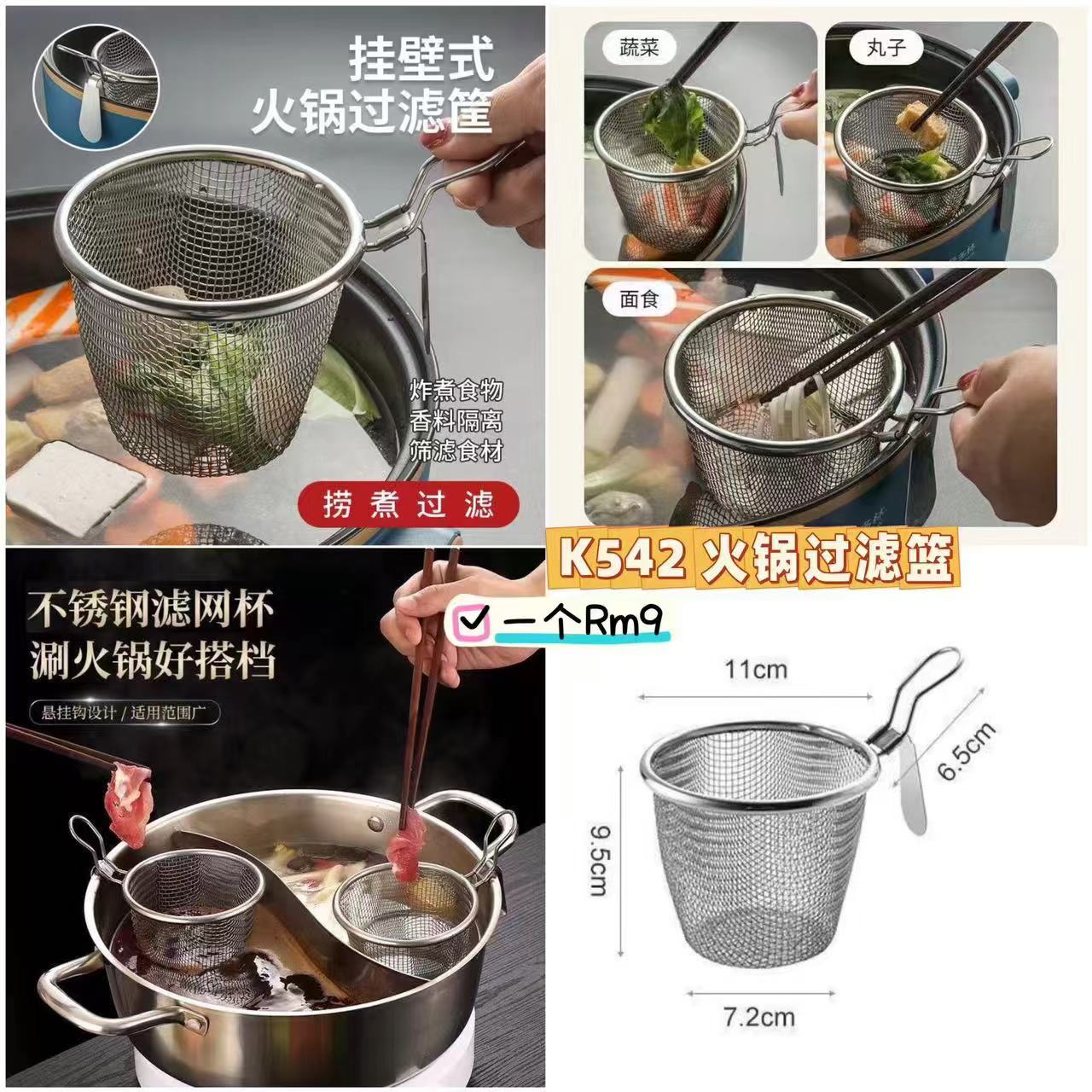 挂壁式
火锅过滤筐

炸煮食物
香料隔离
筛滤食材

捞煮过滤

蔬菜

丸子

面食

K542 火锅过滤篮

一个Rm9

不锈钢滤网杯
涮火锅好搭档

悬挂钩设计 / 适用范围广

11cm

6.5cm

9.5cm

7.2cm