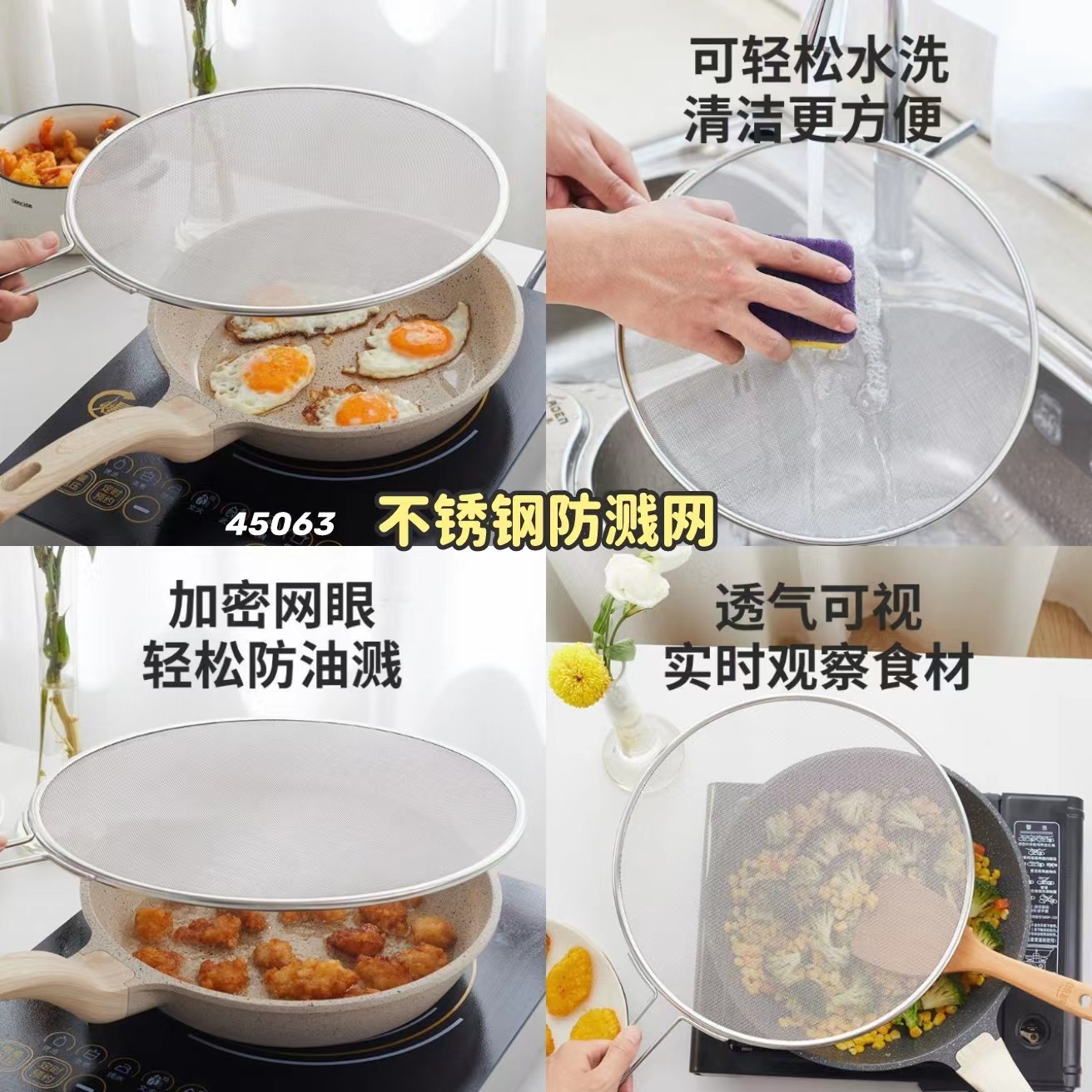 可轻松水洗
清洁更方便

45063 不锈钢防溅网

加密网眼
轻松防油溅

透气可视
实时观察食材